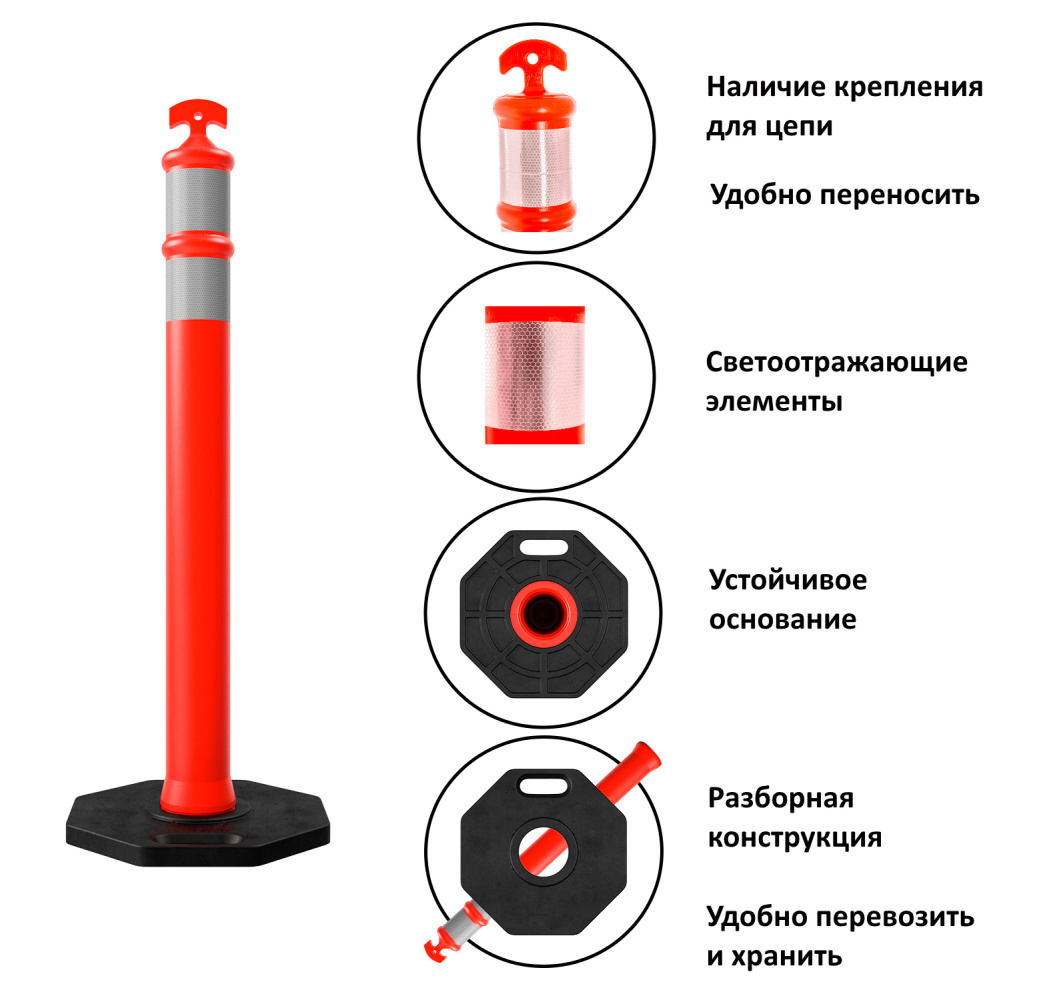 Наличие крепления для цепи

Удобно переносить

Светоотражающие элементы

Устойчивое основание

Разборная конструкция

Удобно перевозить и хранить